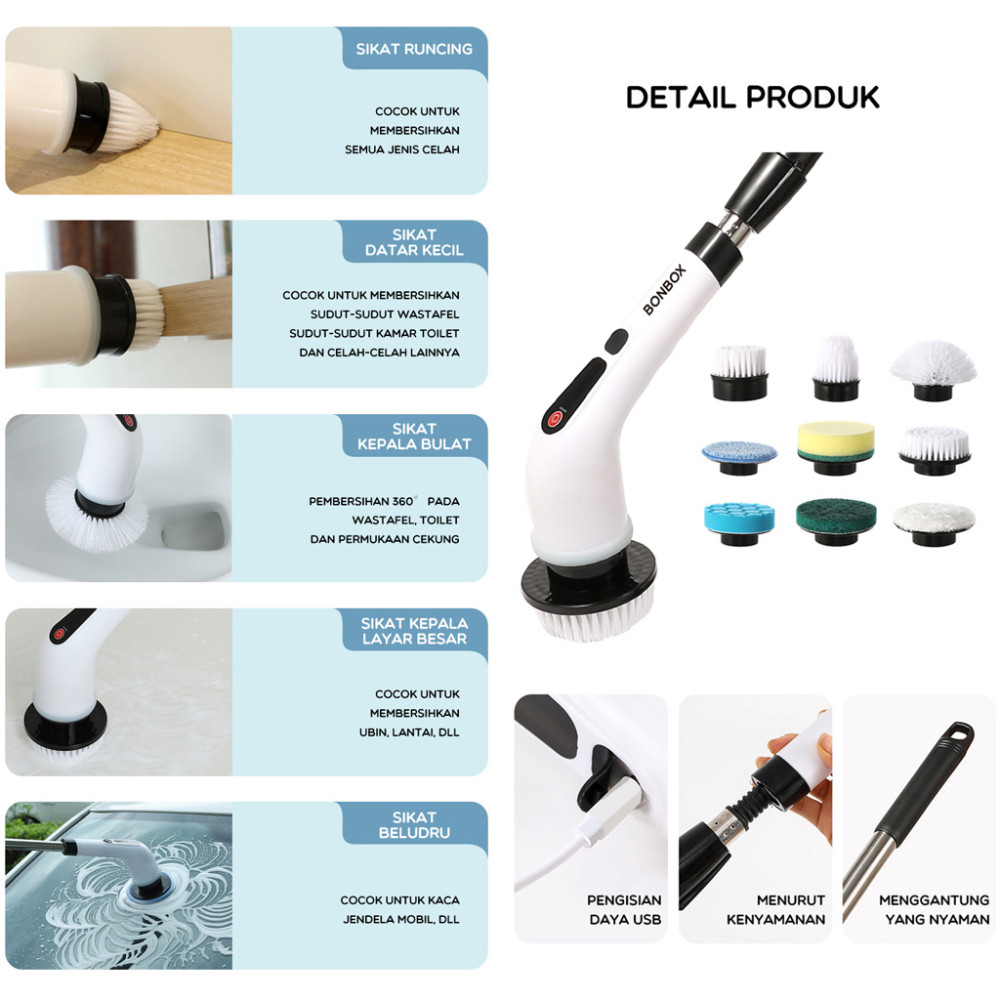 SIKAT RUNCING

COCOK UNTUK MEMBERSIHKAN SEMUA JENIS CELAH

SIKAT DATAR KECIL

COCOK UNTUK MEMBERSIHKAN SUDUT-SUDUT WASTAFEL SUDUT-SUDUT KAMAR TOILET DAN CELAH-CELAH LAINNYA

SIKAT KEPALA BULAT

PEMBERSIHAN 360° PADA WASTAFEL, TOILET DAN PERMUKAAN CEKUNG

SIKAT KEPALA LAYAR BESAR

COCOK UNTUK MEMBERSIHKAN UBIN, LANTAI, DLL

SIKAT BELUDRU

COCOK UNTUK KACA JENDELA MOBIL, DLL

DETAIL PRODUK

BONBOX

PENGISIAN DAYA USB

MENURUT KENYAMANAN

MENGGANTUNG YANG NYAMAN