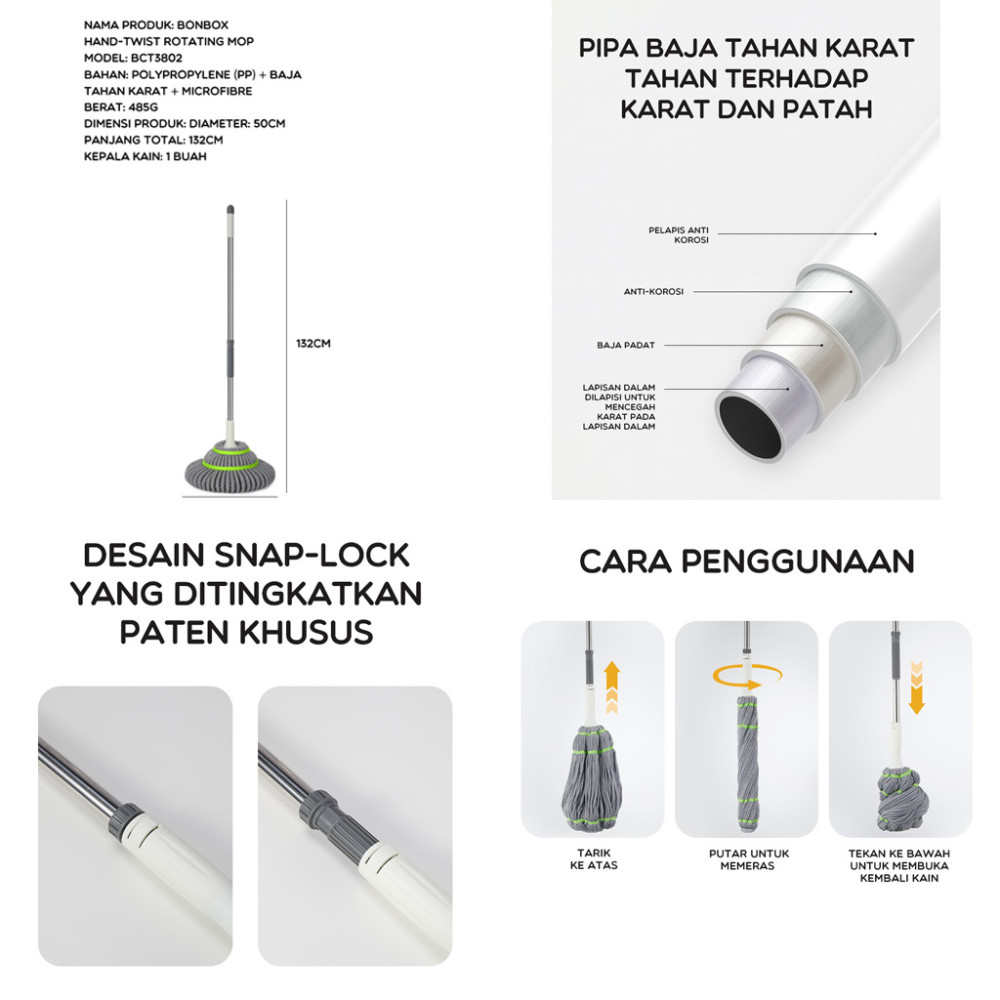 NAMA PRODUK: BONBOX
HAND-TWIST ROTATING MOP
MODEL: BCT3802
BAHAN: POLYPROPYLENE (PP) + BAJA TAHAN KARAT + MICROFIBRE
BERAT: 485G
DIMENSI PRODUK: DIAMETER: 50CM
PANJANG TOTAL: 132CM
KEPALA KAIN: 1 BUAH

132CM

PIPA BAJA TAHAN KARAT TAHAN TERHADAP KARAT DAN PATAH

PELAPIS ANTI KOROSI

ANTI-KOROSI

BAJA PADAT

LAPISAN DALAM DILAPISI UNTUK MENCEGAH KARAT PADA LAPISAN DALAM

DESAIN SNAP-LOCK YANG DITINGKATKAN PATEN KHUSUS

CARA PENGGUNAAN

TARIK KE ATAS

PUTAR UNTUK MEMERAS

TEKAN KE BAWAH UNTUK MEMBUKA KEMBALI KAIN