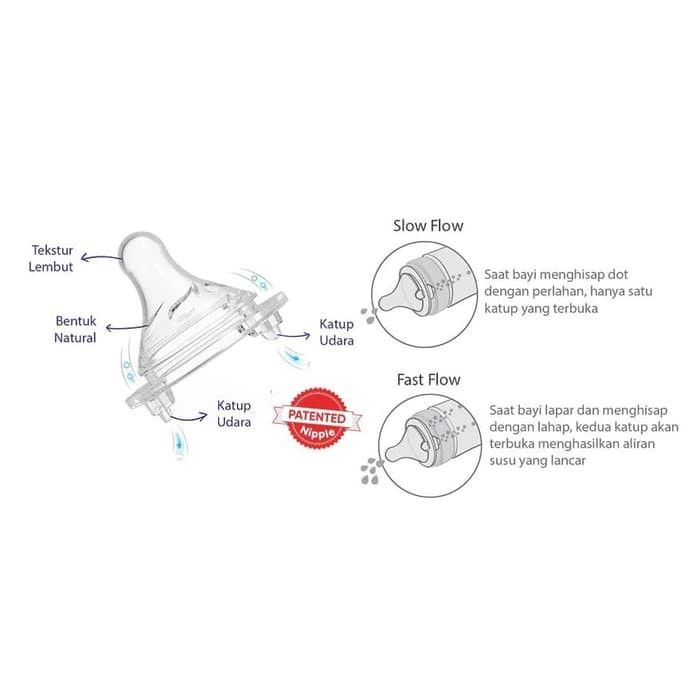 Tekstur Lembut

Bentuk Natural

Katup Udara

Katup Udara

PATENTED Nipple

Slow Flow

Saat bayi menghisap dot dengan perlahan, hanya satu katup yang terbuka

Fast Flow

Saat bayi lapar dan menghisap dengan lahap, kedua katup akan terbuka menghasilkan aliran susu yang lancar